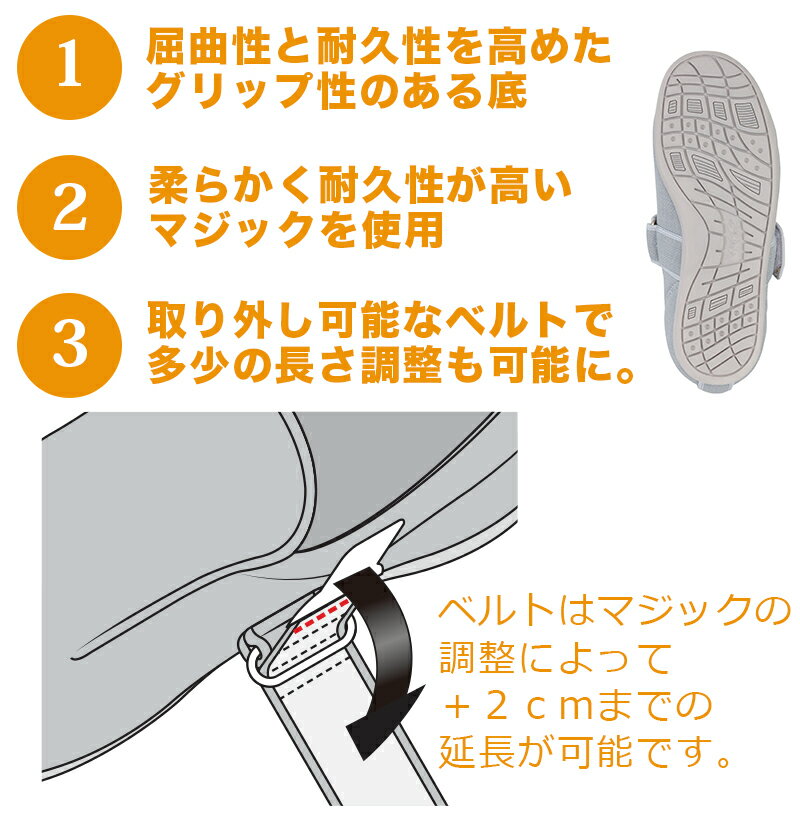 1
屈曲性と耐久性を高めたグリップ性のある底

2
柔らかく耐久性が高いマジックを使用

3
取り外し可能なベルトで多少の長さ調整も可能に。

ベルトはマジックの調整によって＋２ｃｍまでの延長が可能です。