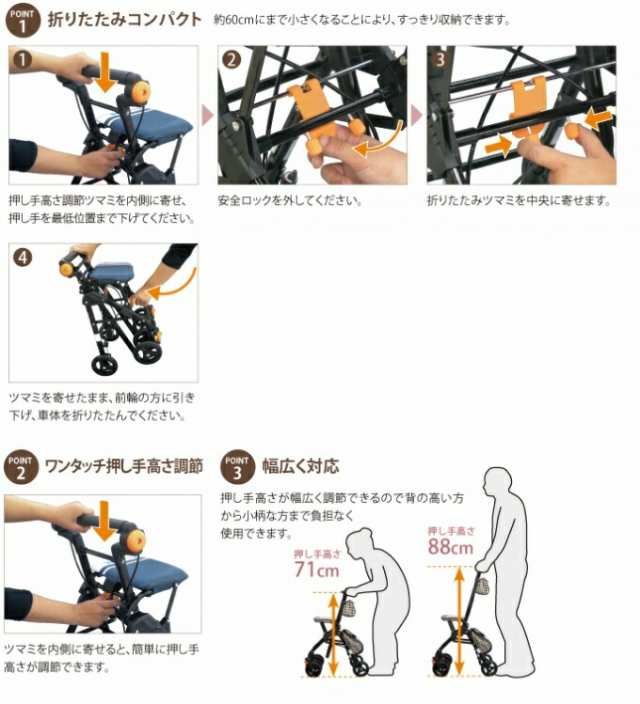 POINT 1 折りたたみコンパクト 約60cmにまで小さくなることにより、すっきり収納できます。

1

押し手高さ調節ツマミを内側に寄せ、押し手を最低位置まで下げてください。

2

安全ロックを外してください。

3

折りたたみツマミを中央に寄せます。

4

ツマミを寄せたまま、前輪の方に引き下げ、車体を折りたたんでください。

POINT 2 ワンタッチ押し手高さ調節

ツマミを内側に寄せると、簡単に押し手高さが調節できます。

POINT 3 幅広く対応

押し手高さが幅広く調節できるので背の高い方から小柄な方まで負担なく使用できます。

押し手高さ 71cm

押し手高さ 88cm